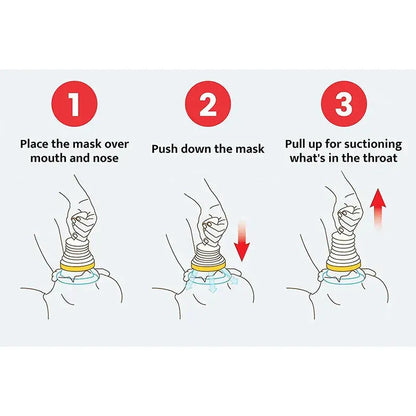 1

Place the mask over mouth and nose

2

Push down the mask

3

Pull up for suctioning what's in the throat